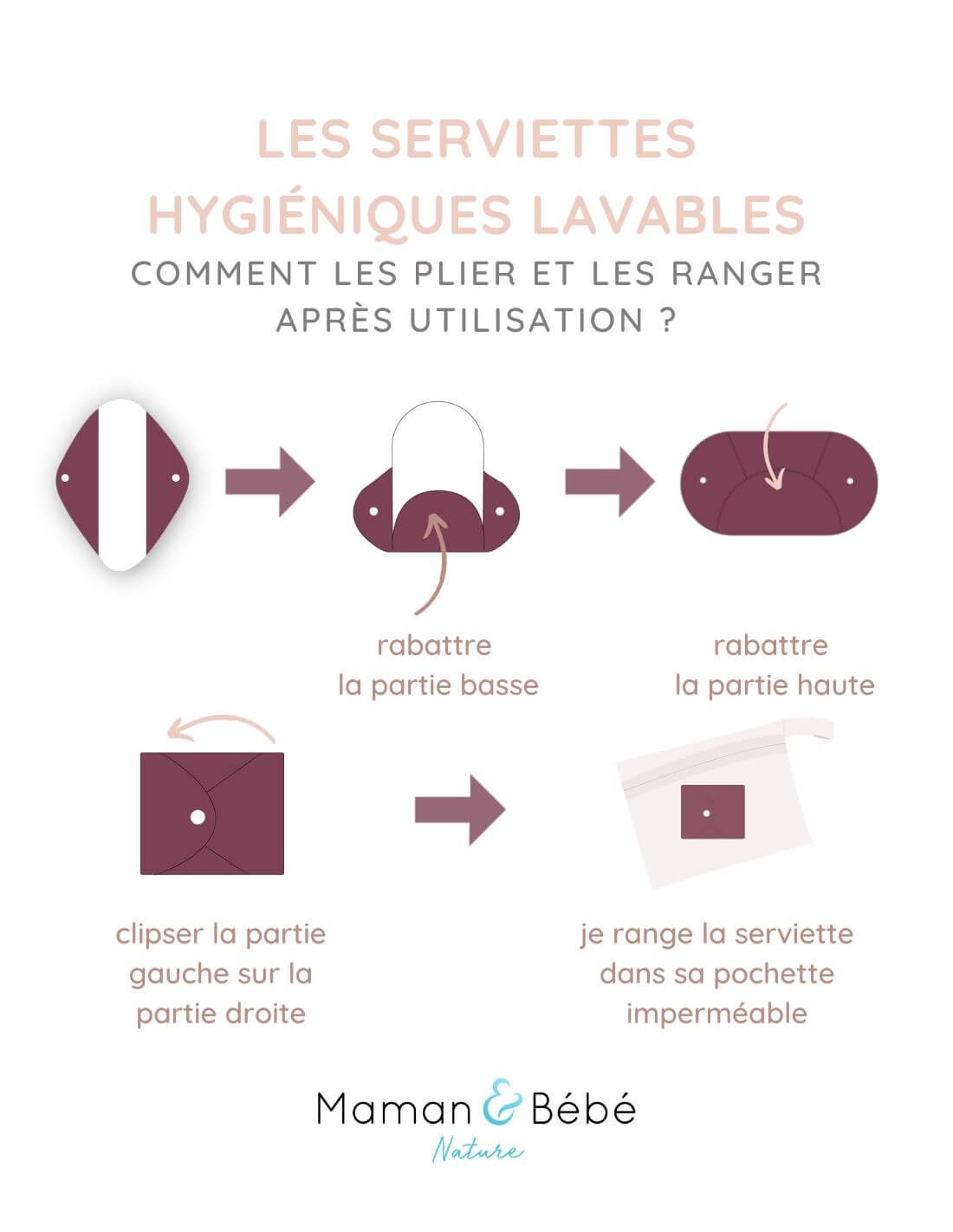 LES SERVIETTES HYGIÉNIQUES LAVABLES
COMMENT LES PLIER ET LES RANGER APRÈS UTILISATION ?

rabattre la partie basse

rabattre la partie haute

clipser la partie gauche sur la partie droite

je range la serviette dans sa pochette imperméable

Maman & Bébé
Nature