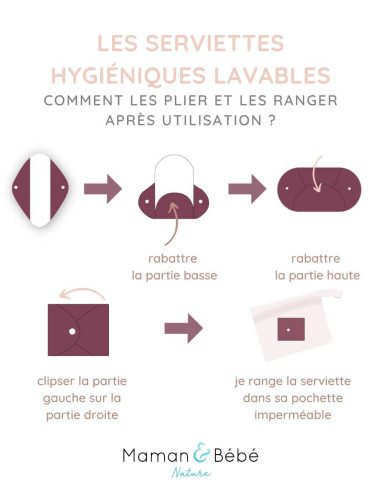 LES SERVIETTES HYGIÉNIQUES LAVABLES

COMMENT LES PLIER ET LES RANGER APRÈS UTILISATION ?

rabattre la partie basse

rabattre la partie haute

clipser la partie gauche sur la partie droite

je range la serviette dans sa pochette imperméable

Maman & Bébé
Nature