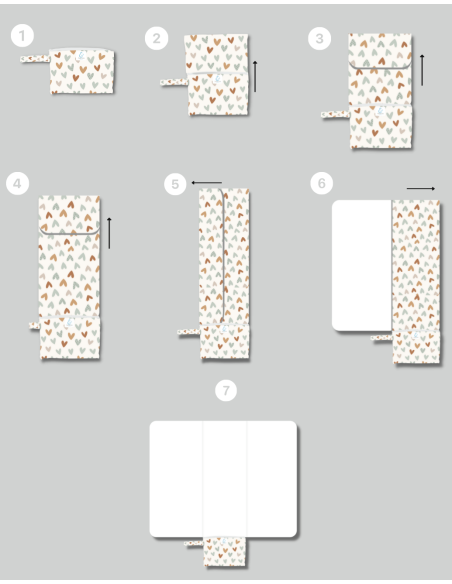 1

2

3

4

5

6

7